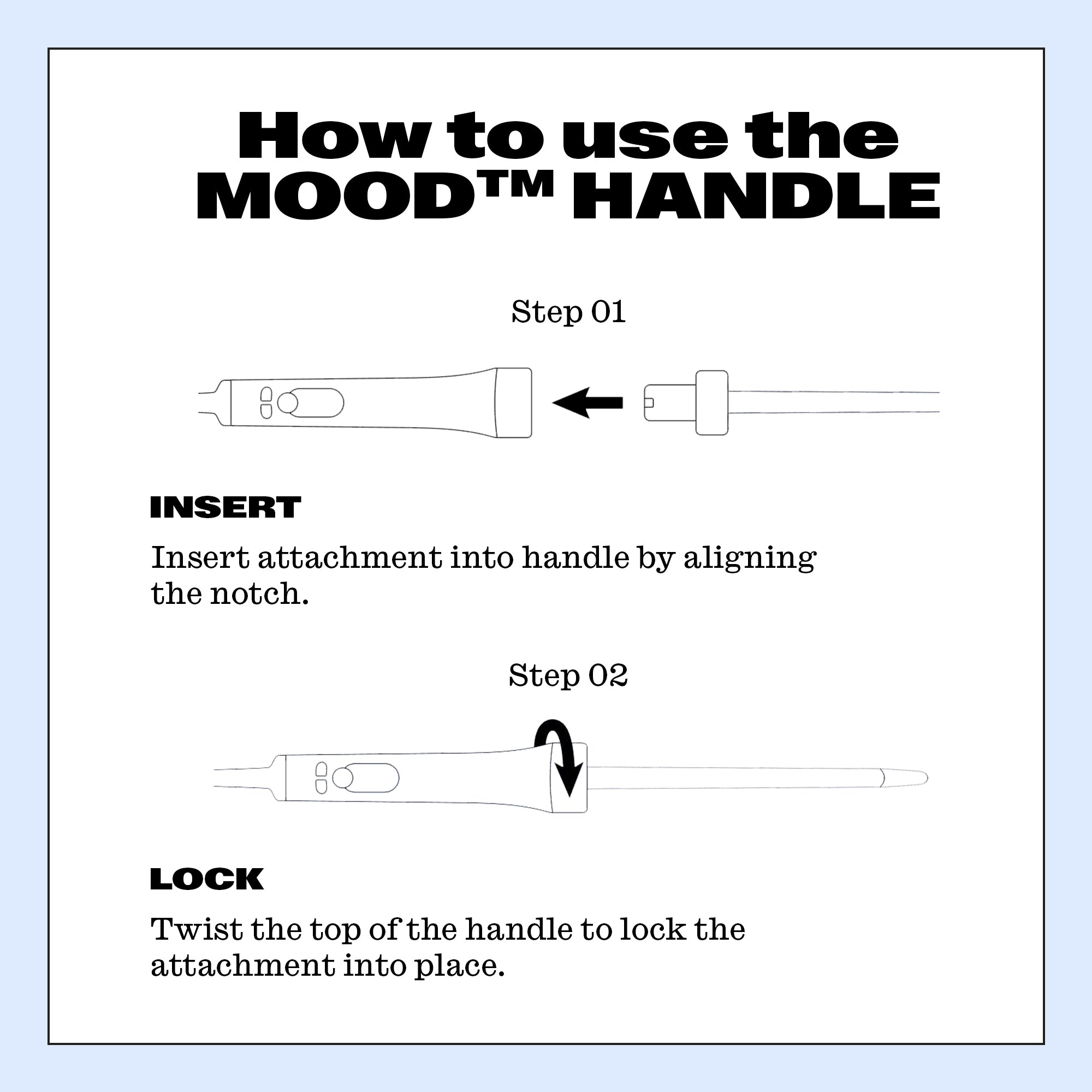 How to use the MOOD™ HANDLE

Step 01

INSERT

Insert attachment into handle by aligning the notch.

Step 02

LOCK

Twist the top of the handle to lock the attachment into place.