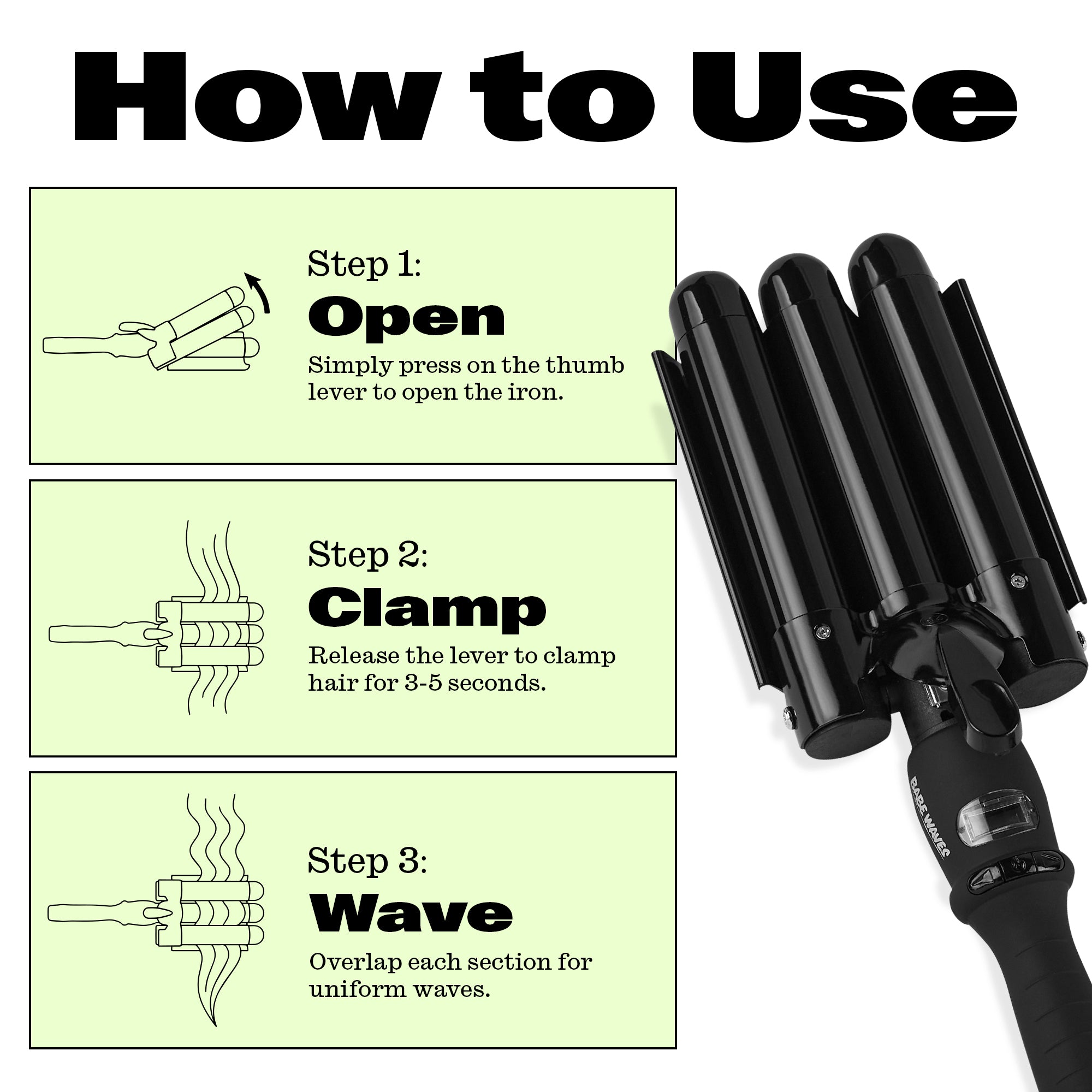 How to Use

Step 1:
Open
Simply press on the thumb lever to open the iron.

Step 2:
Clamp
Release the lever to clamp hair for 3-5 seconds.

Step 3:
Wave
Overlap each section for uniform waves.

BABE WAVES