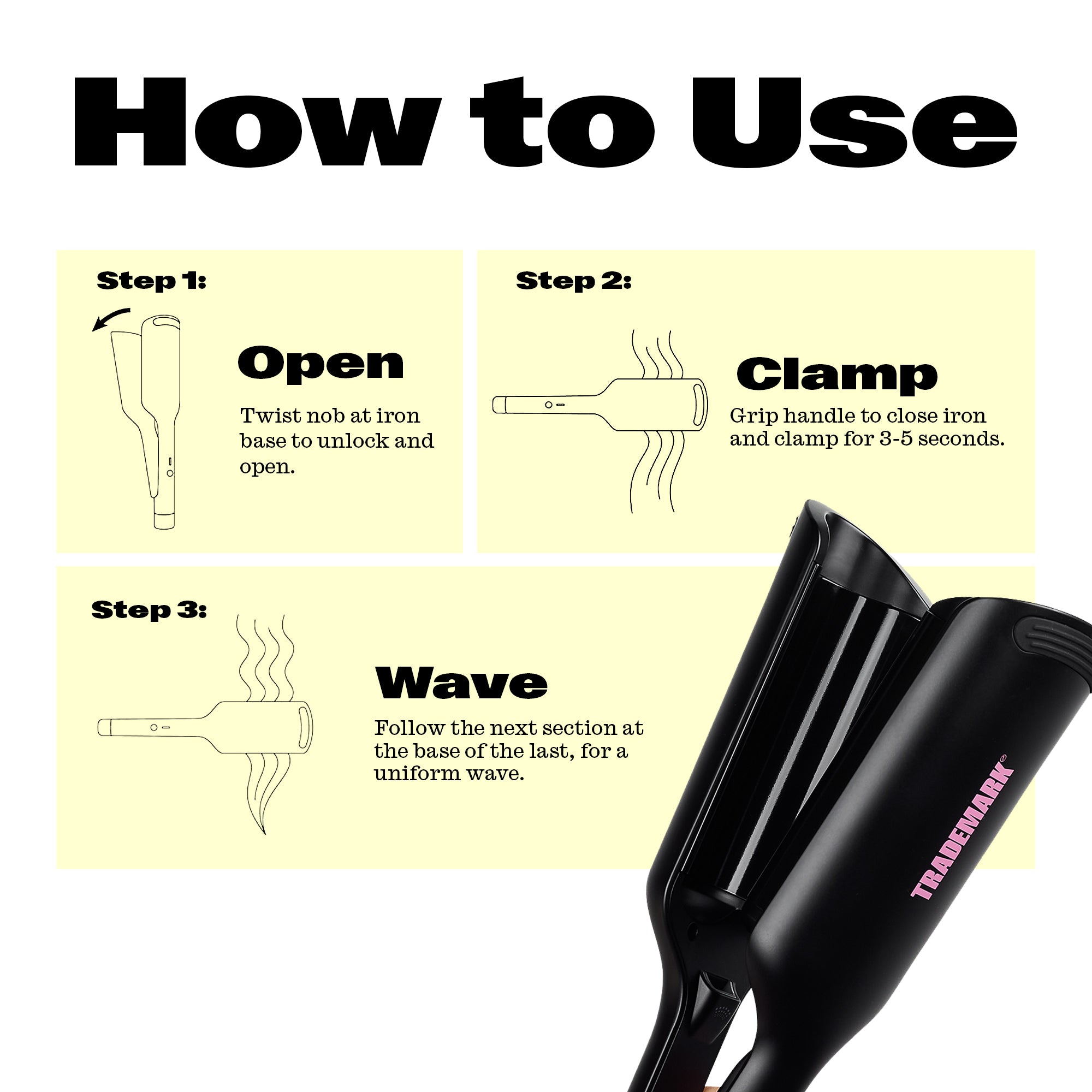 How to Use

Step 1:

Open

Twist nob at iron base to unlock and open.

Step 2:

Clamp

Grip handle to close iron and clamp for 3-5 seconds.

Step 3:

Wave

Follow the next section at the base of the last, for a uniform wave.

TRADEMARK®